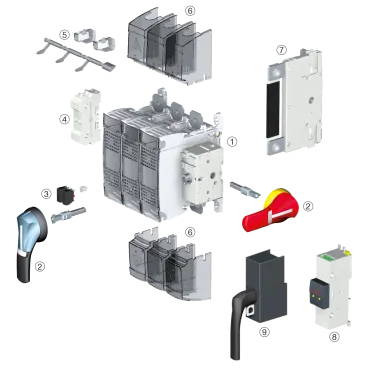 6

5

7

4

1

3

2

2

6

9

8